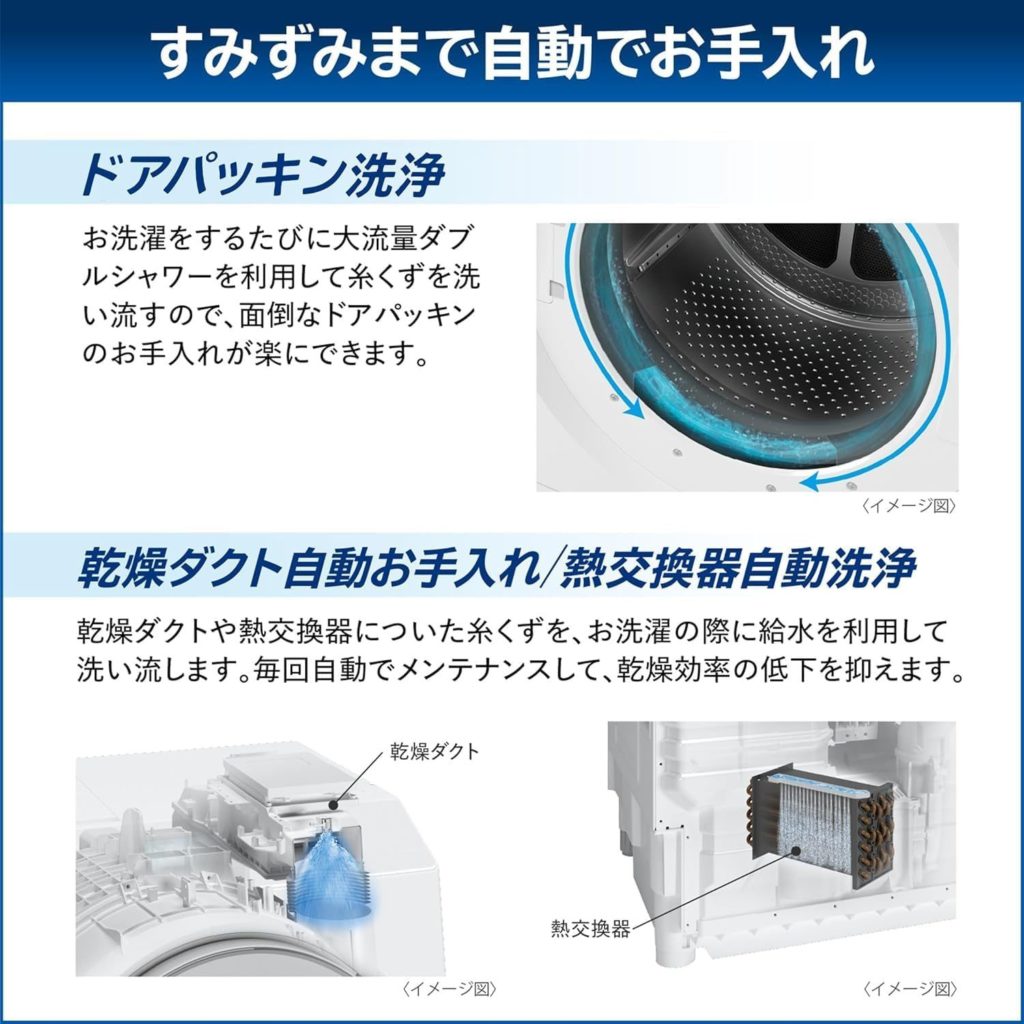 すみずみまで自動でお手入れ

ドアパッキン洗浄

お洗濯をするたびに大流量ダブルシャワーを利用して糸くずを洗い流すので、面倒なドアパッキンのお手入れが楽にできます。

〈イメージ図〉

乾燥ダクト自動お手入れ/熱交換器自動洗浄

乾燥ダクトや熱交換器についた糸くずを、お洗濯の際に給水を利用して洗い流します。毎回自動でメンテナンスして、乾燥効率の低下を抑えます。

乾燥ダクト

〈イメージ図〉

熱交換器

〈イメージ図〉